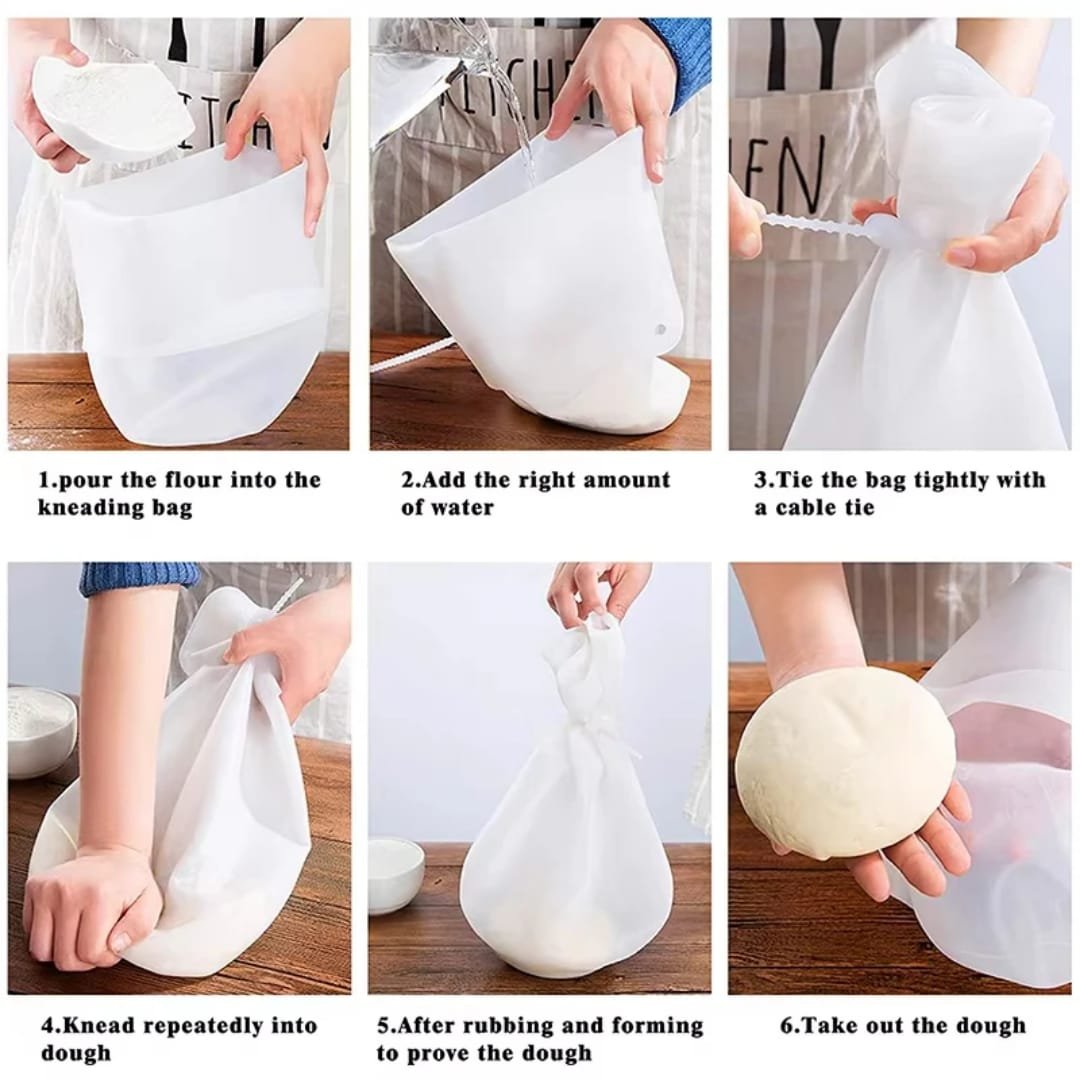 1.pour the flour into the kneading bag

2.Add the right amount of water

3.Tie the bag tightly with a cable tie

4.Knead repeatedly into dough

5.After rubbing and forming to prove the dough

6.Take out the dough