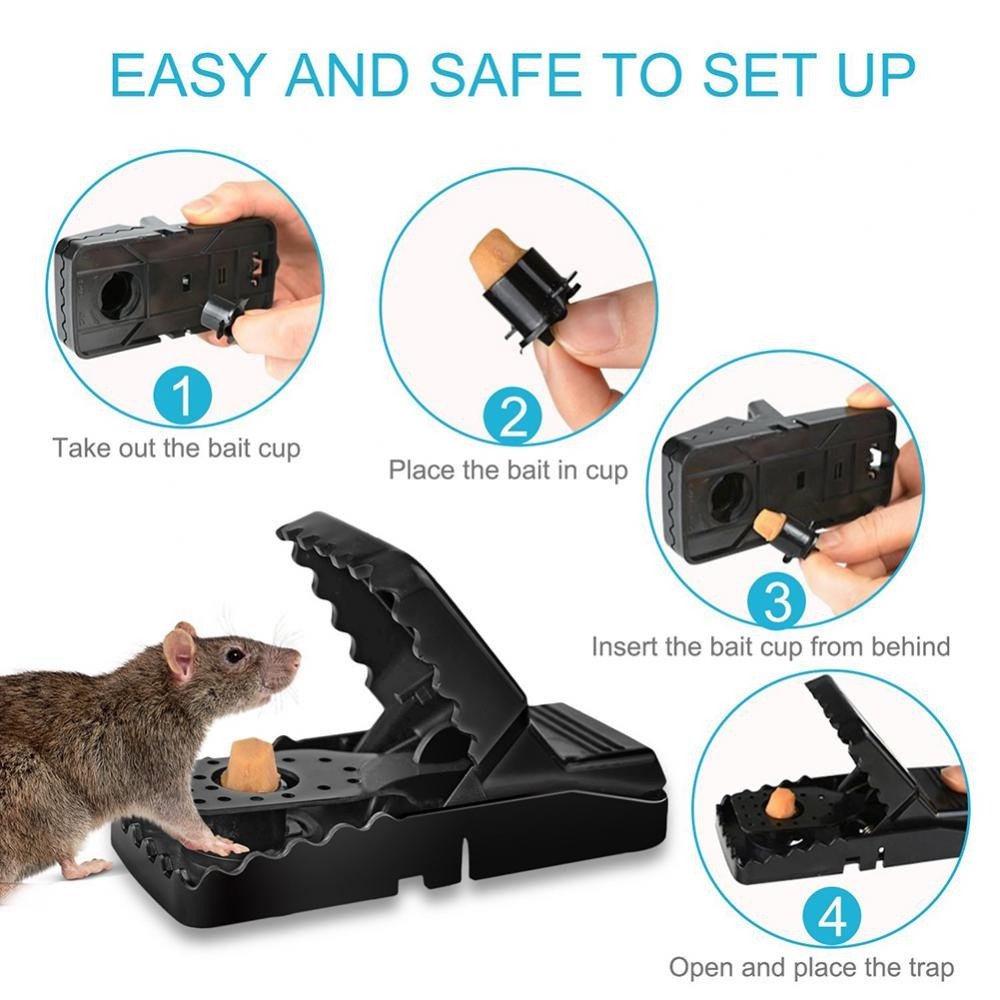 EASY AND SAFE TO SET UP

1
Take out the bait cup

2
Place the bait in cup

3
Insert the bait cup from behind

4
Open and place the trap